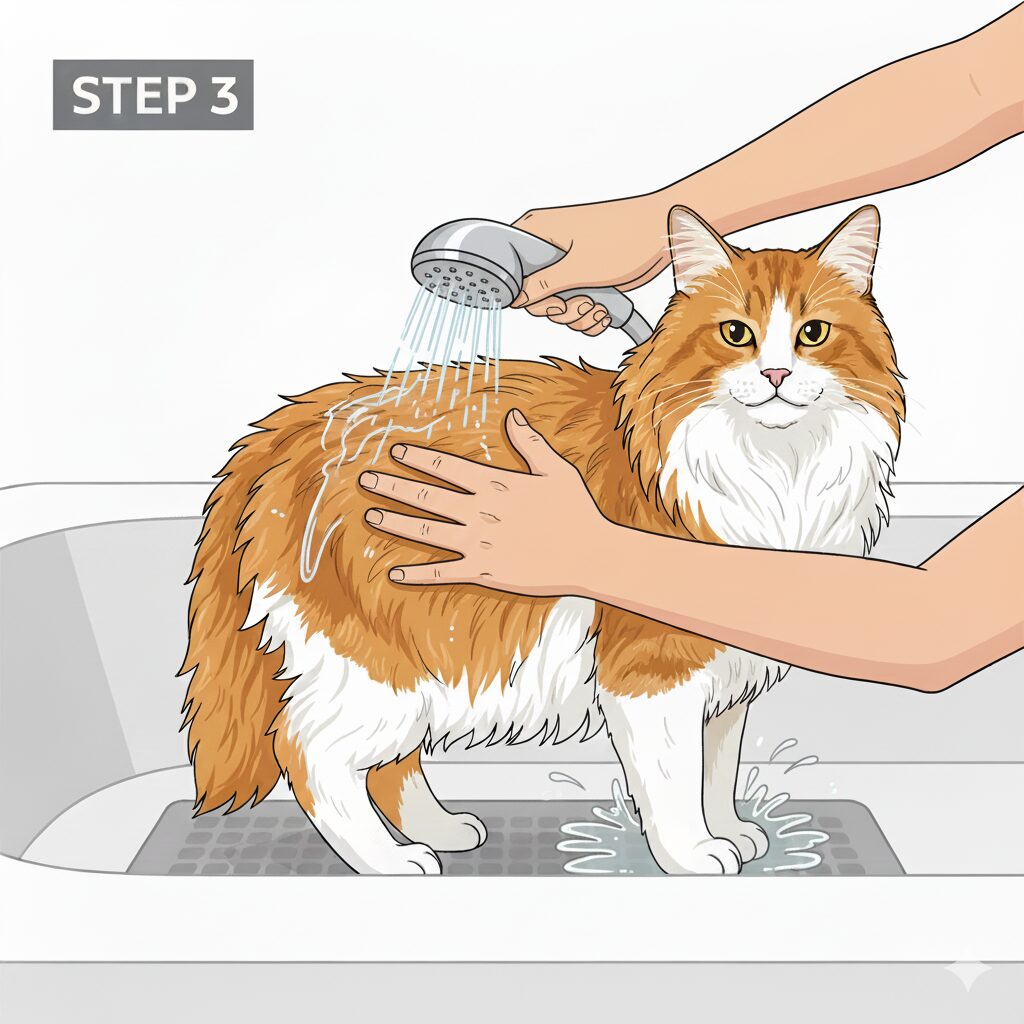 STEP 3