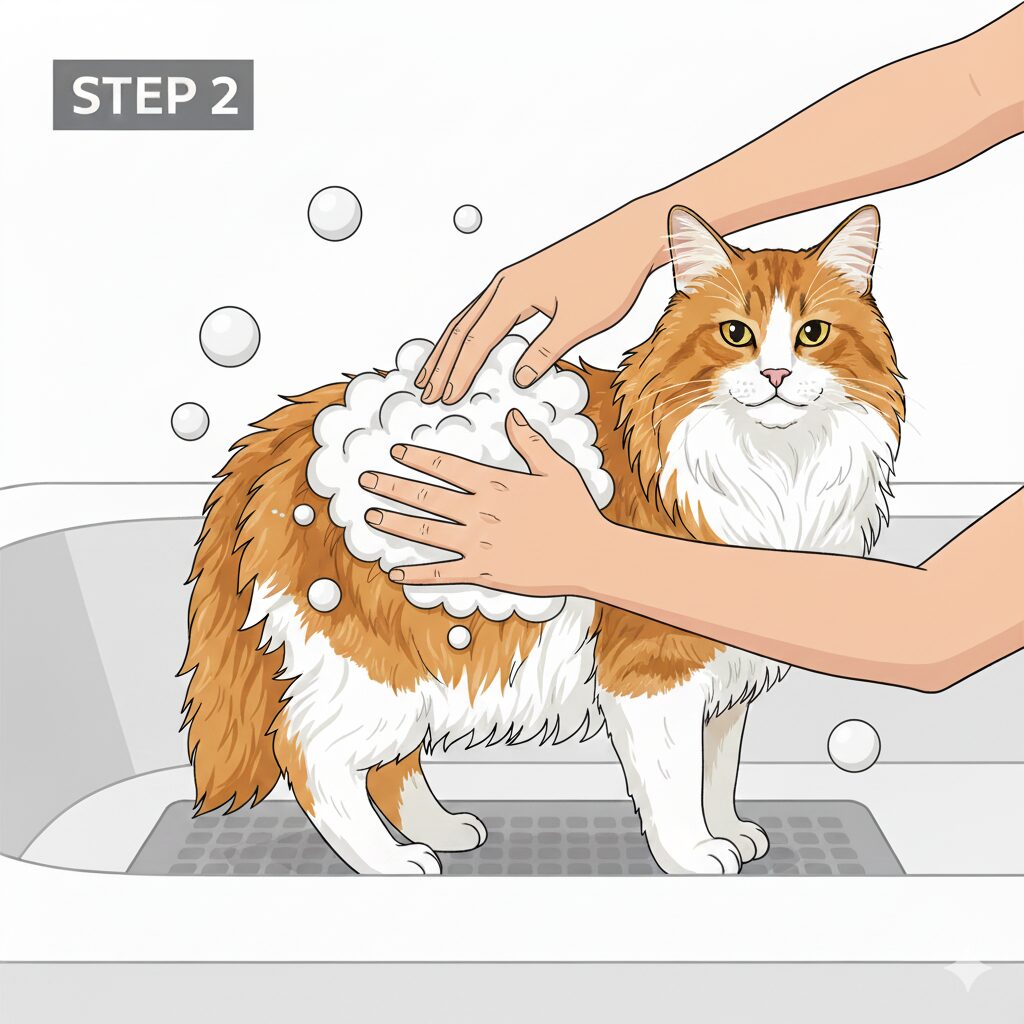 STEP 2